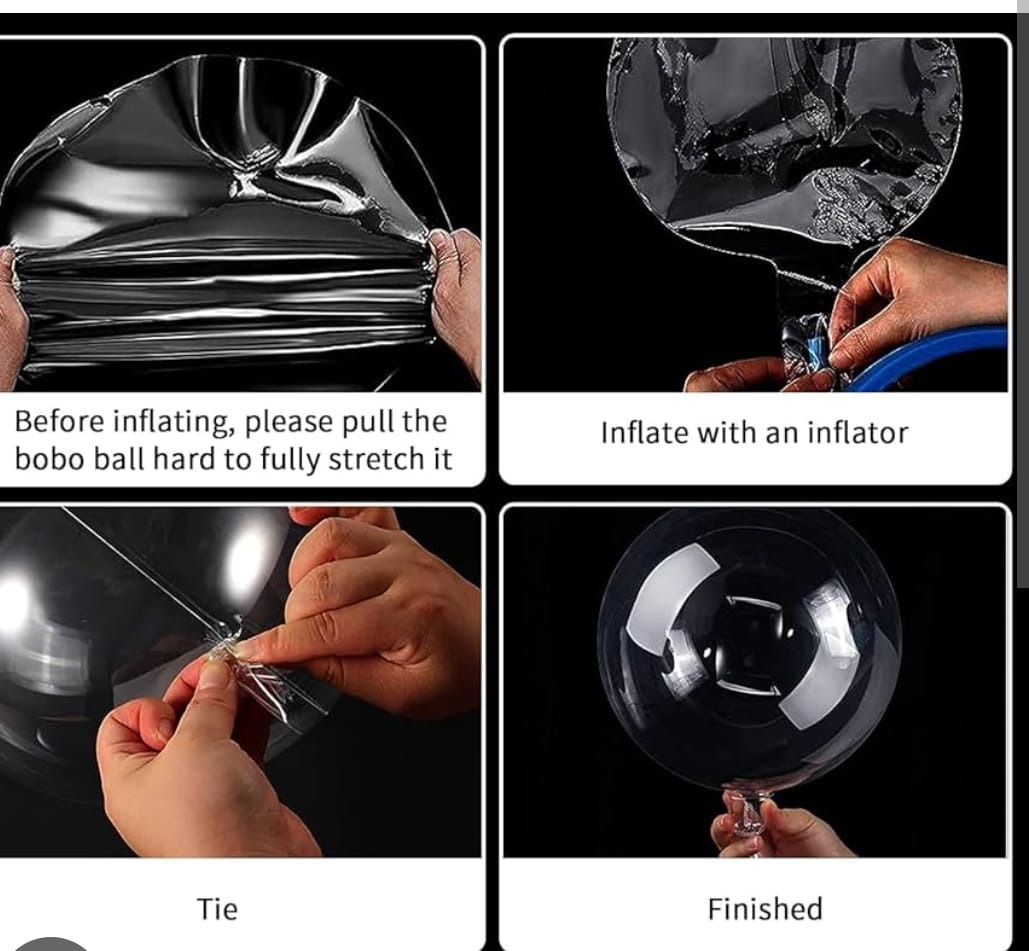 Before inflating, please pull the bobo ball hard to fully stretch it

Inflate with an inflator

Tie

Finished